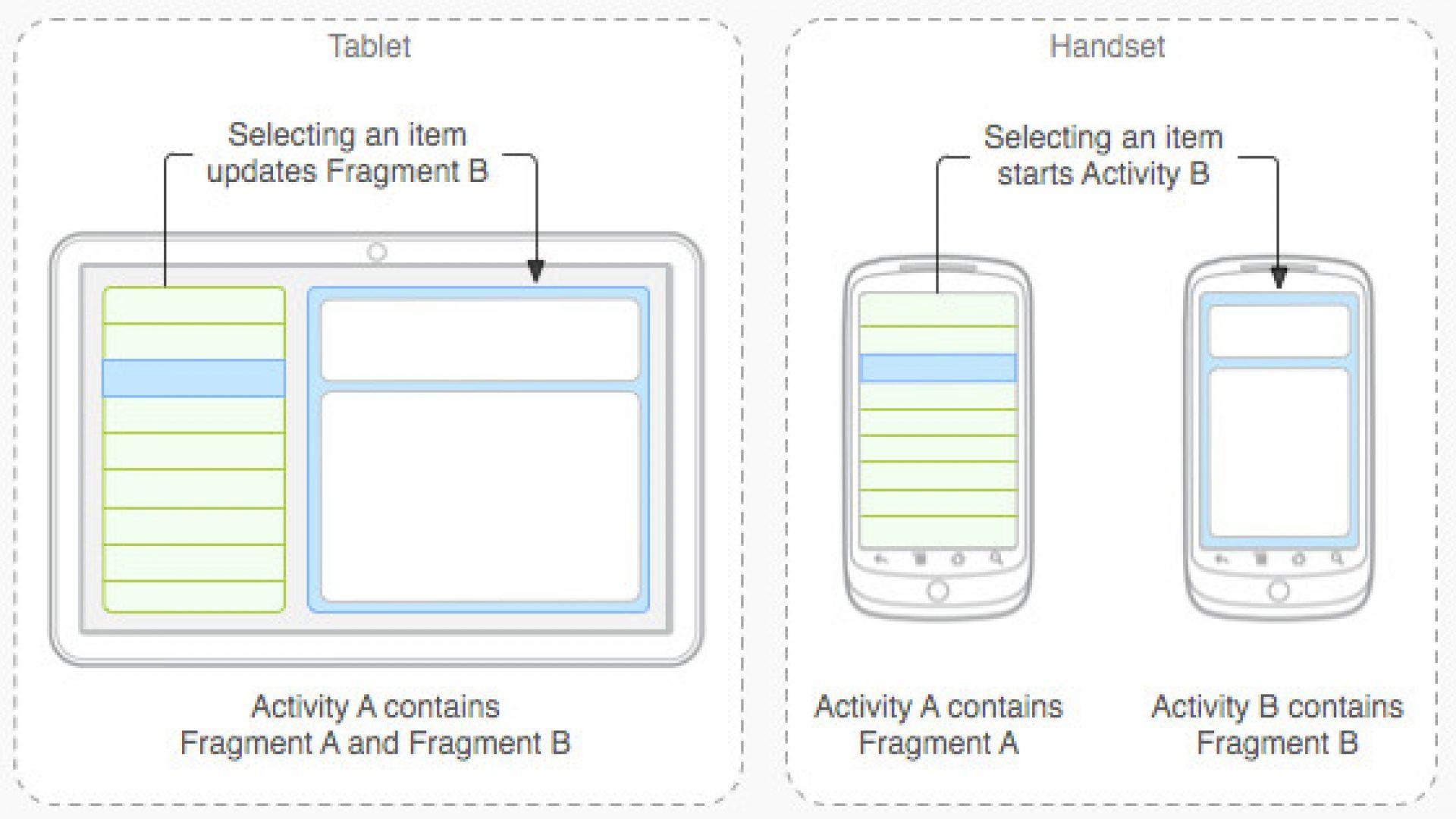 Tablet

Selecting an item updates Fragment B

Activity A contains Fragment A and Fragment B

Handset

Selecting an item starts Activity B

Activity A contains Fragment A

Activity B contains Fragment B